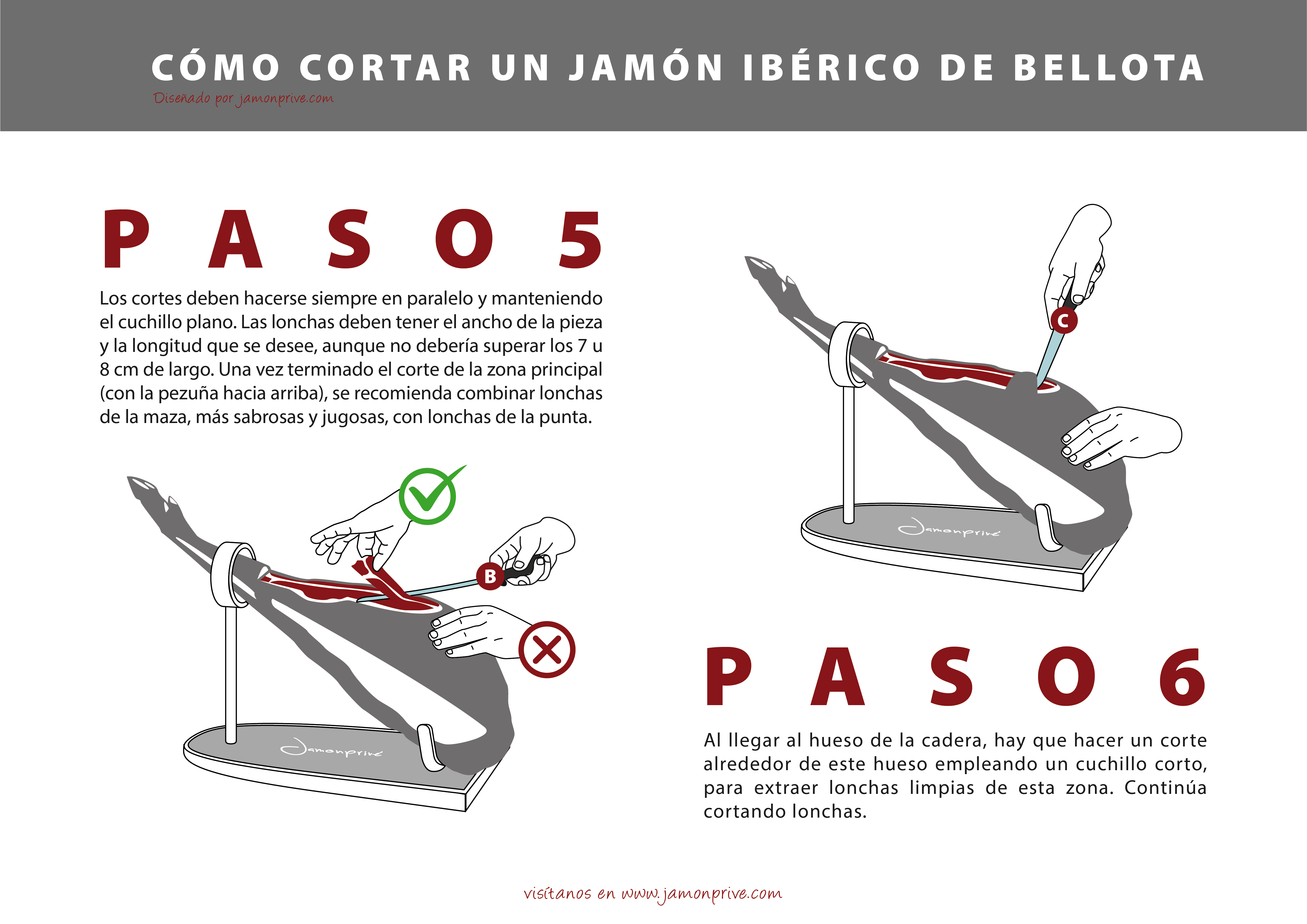 CÓMO CORTAR UN JAMÓN IBÉRICO DE BELLOTA
Diseñado por jamonprive.com

PASO 5

Los cortes deben hacerse siempre en paralelo y manteniendo el cuchillo plano. Las lonchas deben tener el ancho de la pieza y la longitud que se desee, aunque no debería superar los 7 u 8 cm de largo. Una vez terminado el corte de la zona principal (con la pezuña hacia arriba), se recomienda combinar lonchas de la maza, más sabrosas y jugosas, con lonchas de la punta.

B

Jamonprivé

C

Jamonprivé

PASO 6

Al llegar al hueso de la cadera, hay que hacer un corte alrededor de este hueso empleando un cuchillo corto, para extraer lonchas limpias de esta zona. Continúa cortando lonchas.

visítanos en www.jamonprive.com